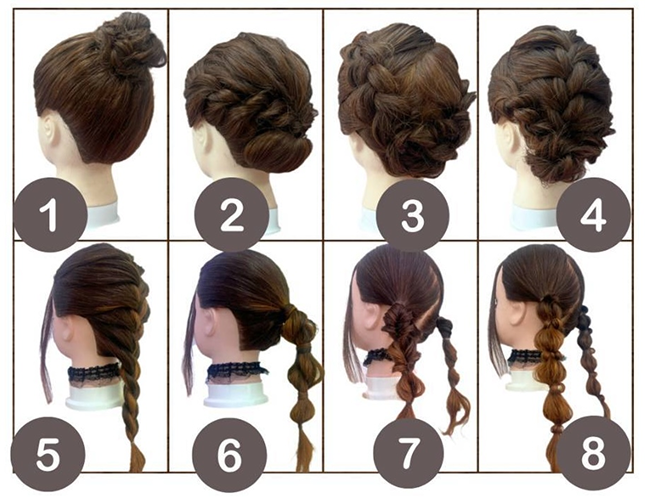 1
2
3
4
5
6
7
8